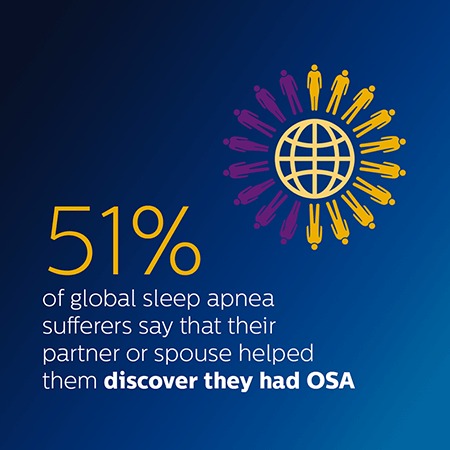 51%

of global sleep apnea sufferers say that their partner or spouse helped them discover they had OSA